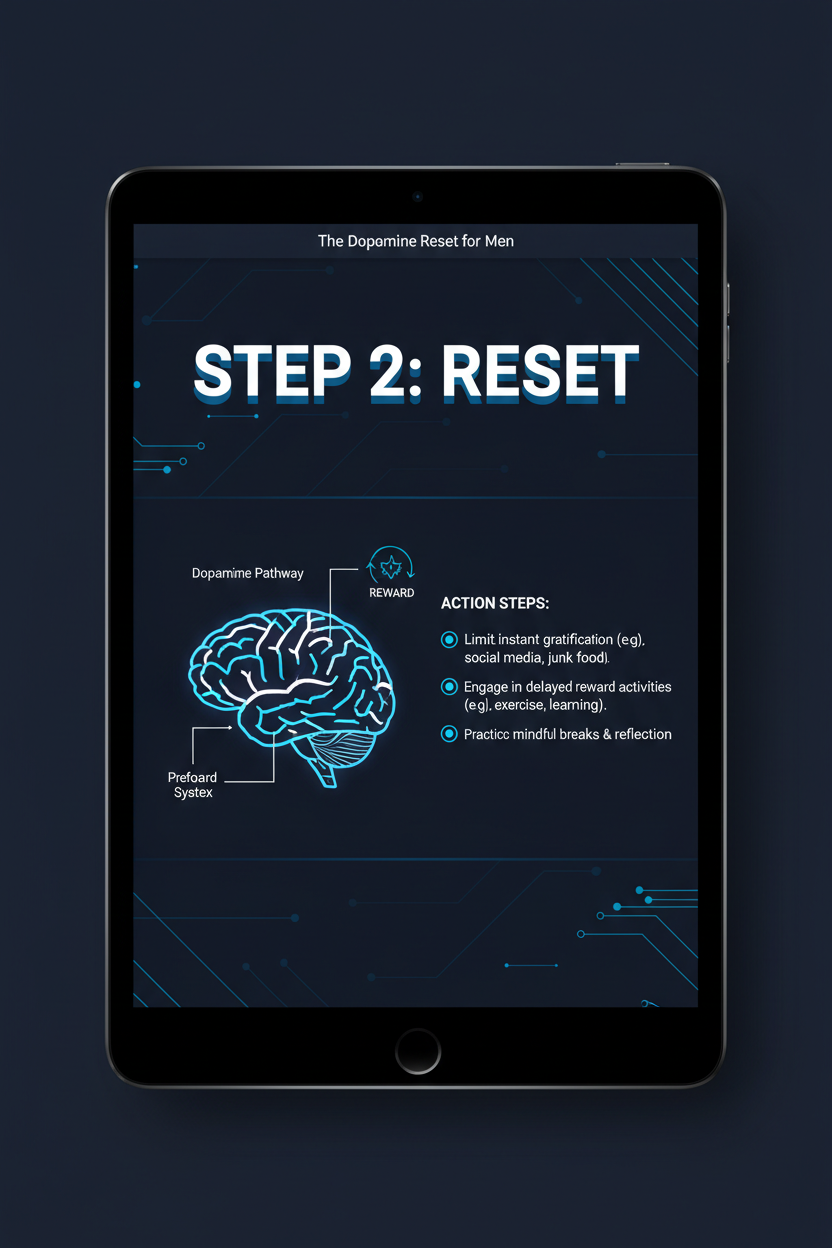 The Dopamine Reset for Men

STEP 2: RESET

Dopamime Pathway

REWARD

Prefoard Systex

ACTION STEPS:

Limit instant gratification (e.g), social media, junk food).

Engage in delayed reward activities (e.g), exercise, learning).

Practicc mindful breaks & reflection