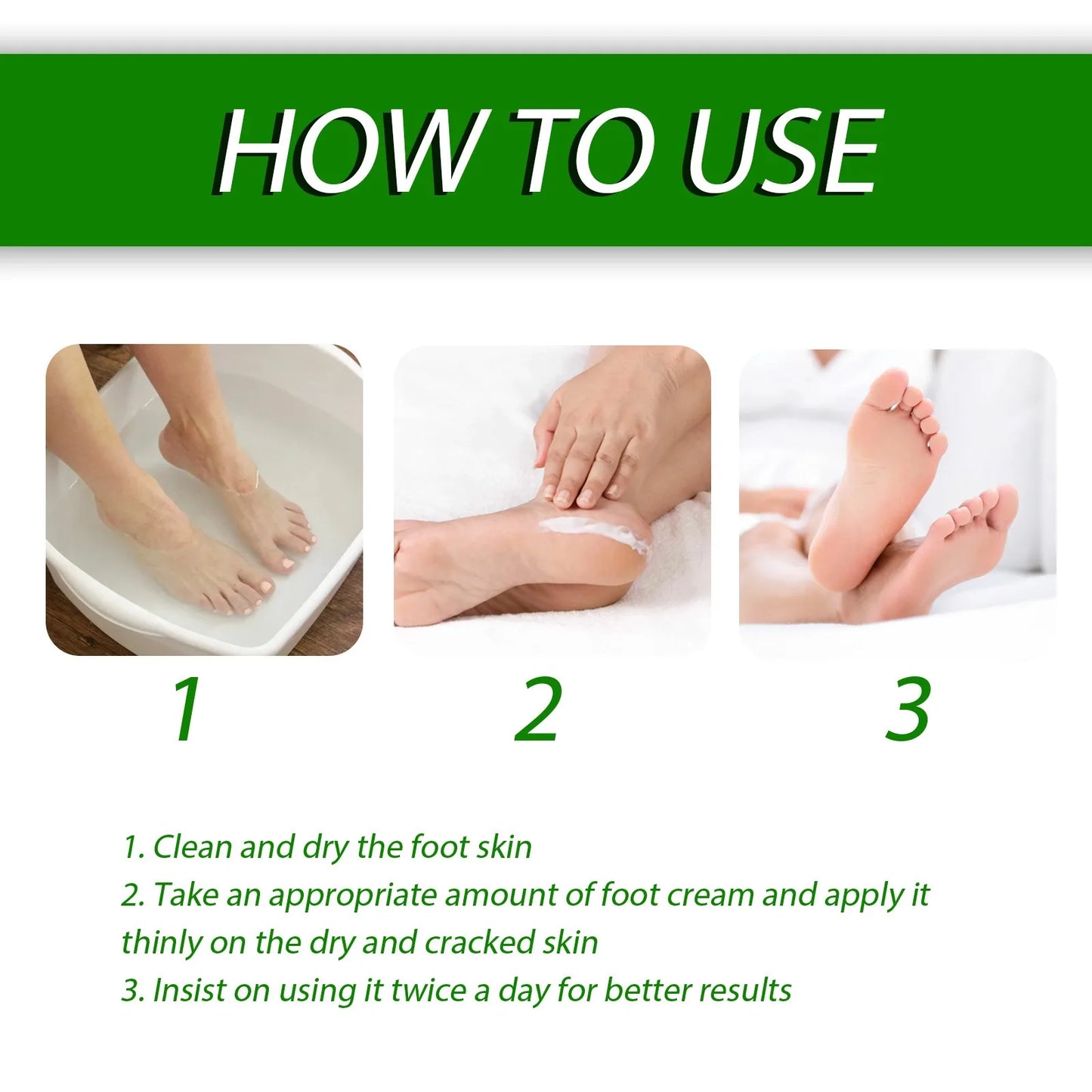 HOW TO USE

1

2

3

1. Clean and dry the foot skin
2. Take an appropriate amount of foot cream and apply it thinly on the dry and cracked skin
3. Insist on using it twice a day for better results